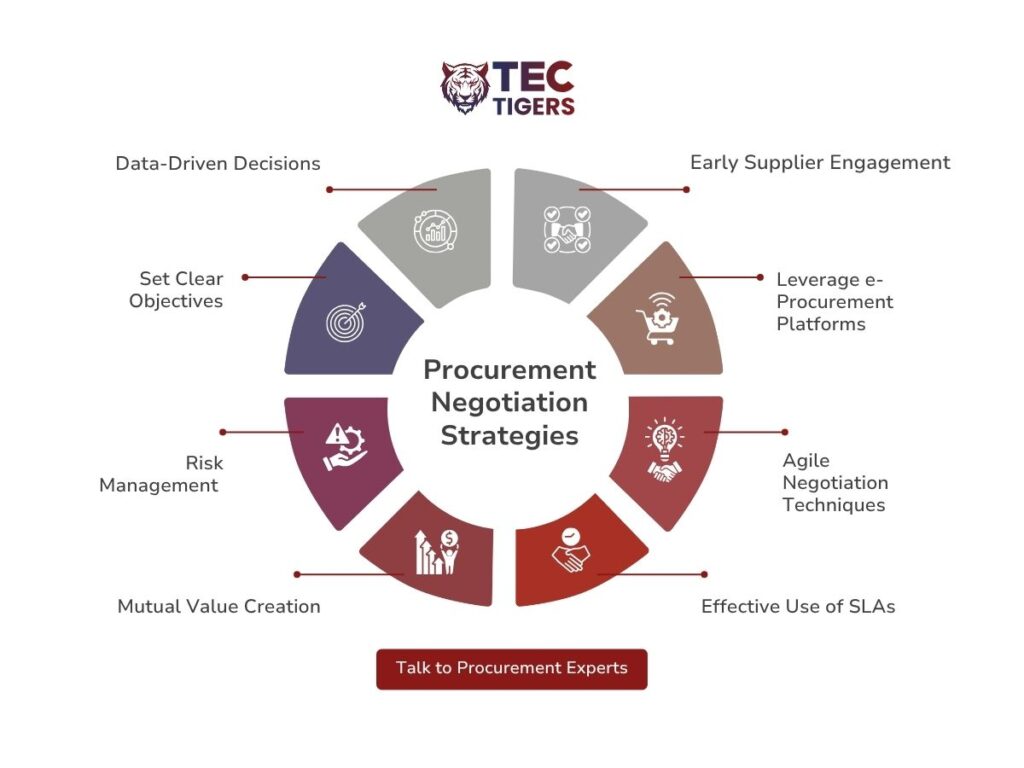 TEC TIGERS

Data-Driven Decisions

Early Supplier Engagement

Set Clear Objectives

Leverage e-Procurement Platforms

Procurement Negotiation Strategies

Risk Management

Agile Negotiation Techniques

Mutual Value Creation

Effective Use of SLAs

Talk to Procurement Experts